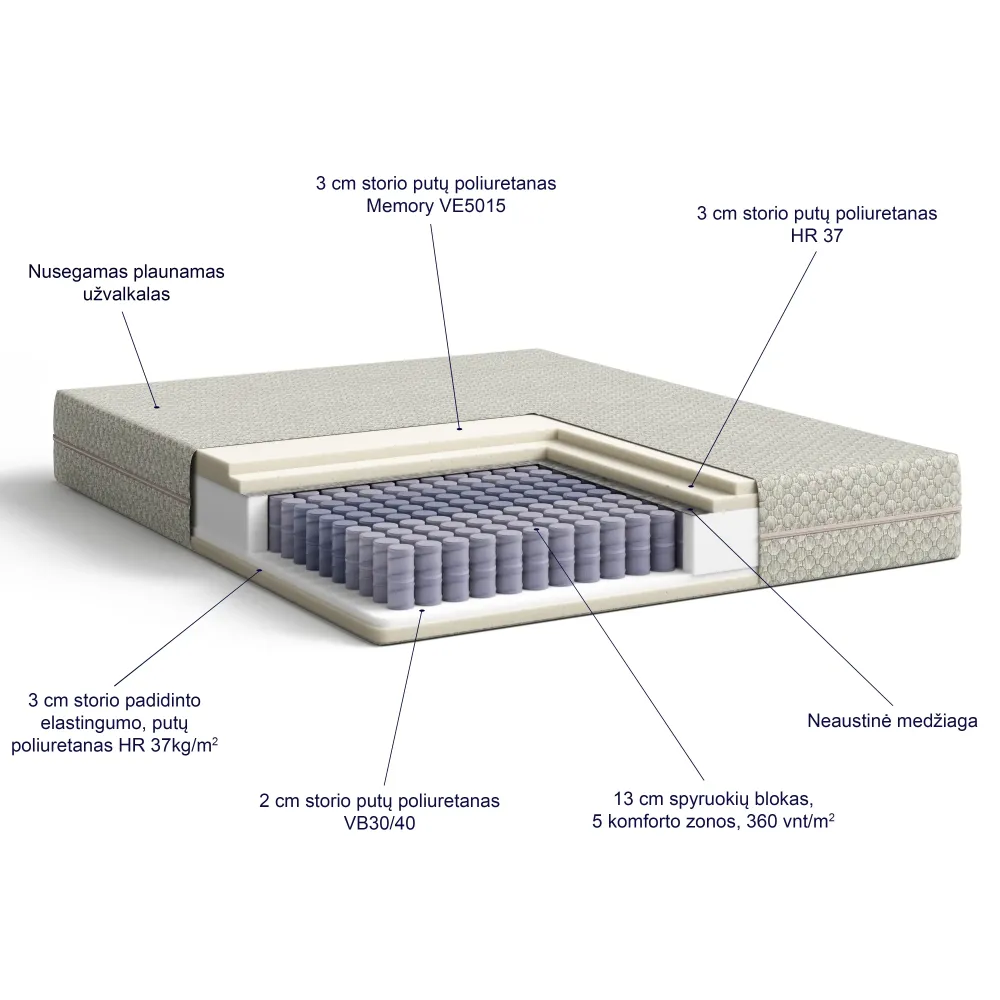 3 cm storio putų poliuretanas
Memory VE5015

3 cm storio putų poliuretanas
HR 37

Nusegamas plaunamas
užvalkalas

3 cm storio padidinto
elastingumo, putų
poliuretanas HR 37kg/m$^2$

Neaustinė medžiaga

2 cm storio putų poliuretanas
VB30/40

13 cm spyruokių blokas,
5 komforto zonos, 360 vnt/m$^2$